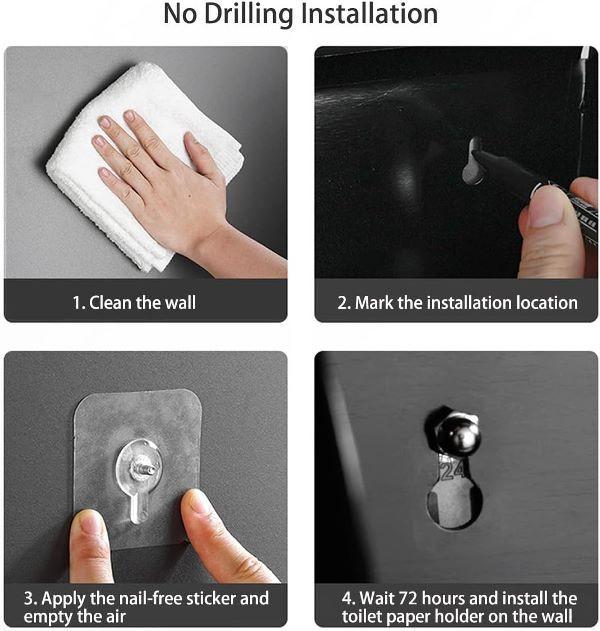 No Drilling Installation

1. Clean the wall

2. Mark the installation location

3. Apply the nail-free sticker and empty the air

24

4. Wait 72 hours and install the toilet paper holder on the wall